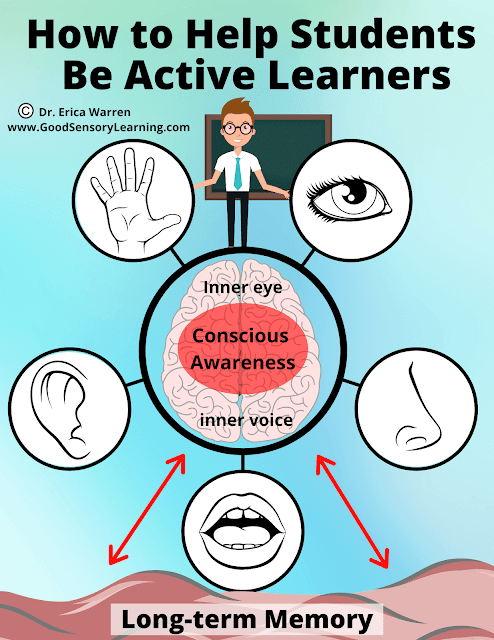 How to Help Students Be Active Learners

© Dr. Erica Warren
www.GoodSensoryLearning.com

Inner eye

Conscious Awareness

inner voice

Long-term Memory