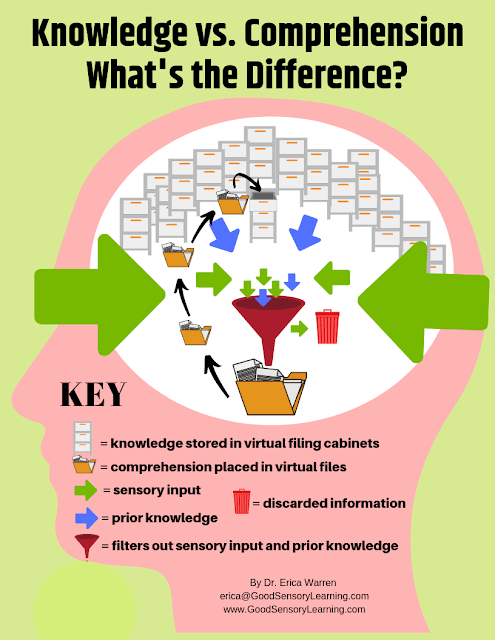 Knowledge vs. Comprehension
What's the Difference?

KEY

= knowledge stored in virtual filing cabinets

= comprehension placed in virtual files

= sensory input

= discarded information

= prior knowledge

= filters out sensory input and prior knowledge

By Dr. Erica Warren
erica@GoodSensoryLearning.com
www.GoodSensoryLearning.com