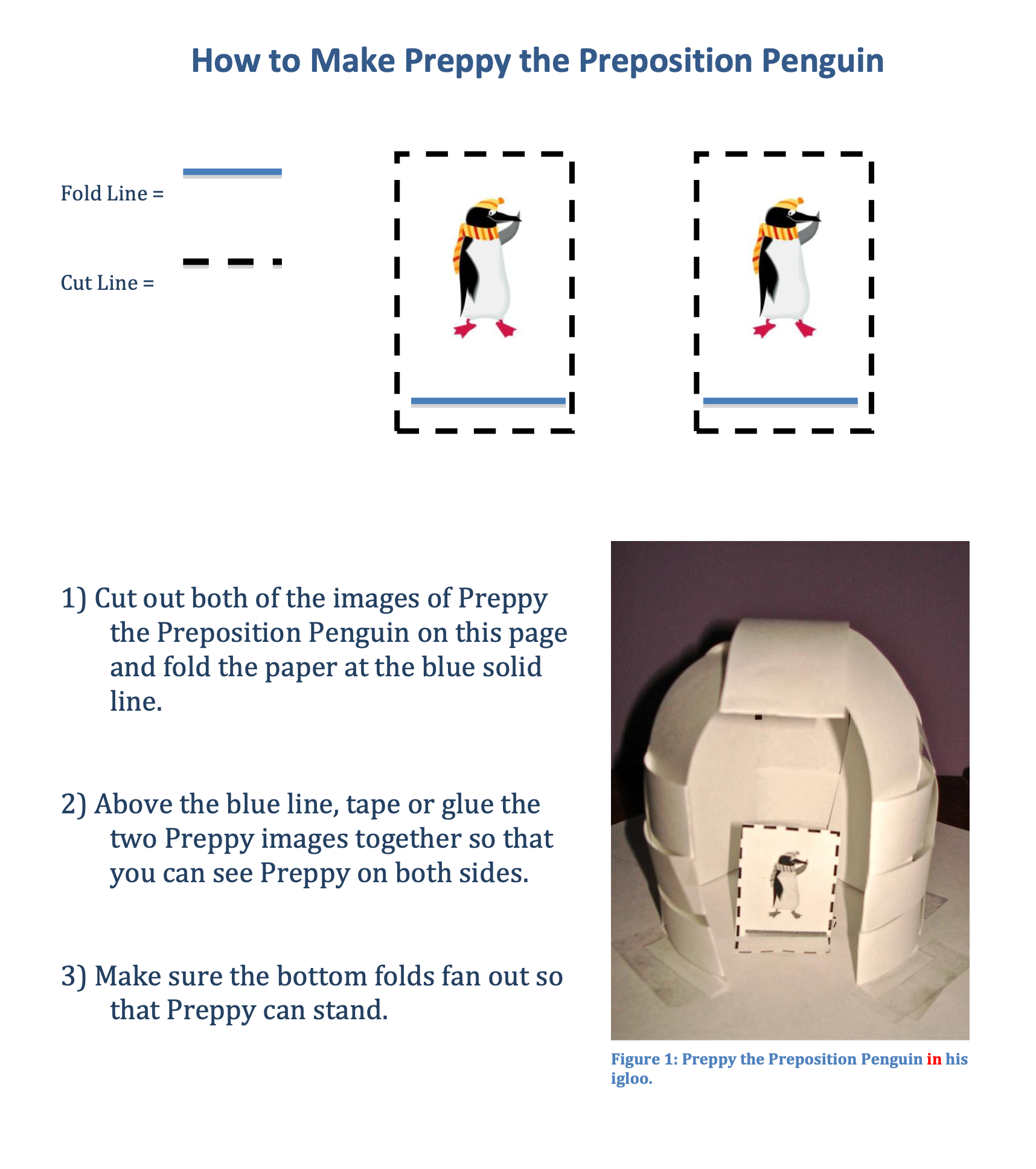 How to Make Preppy the Preposition Penguin

Fold Line =

Cut Line =

1) Cut out both of the images of Preppy the Preposition Penguin on this page and fold the paper at the blue solid line.

2) Above the blue line, tape or glue the two Preppy images together so that you can see Preppy on both sides.

3) Make sure the bottom folds fan out so that Preppy can stand.

Figure 1: Preppy the Preposition Penguin in his igloo.